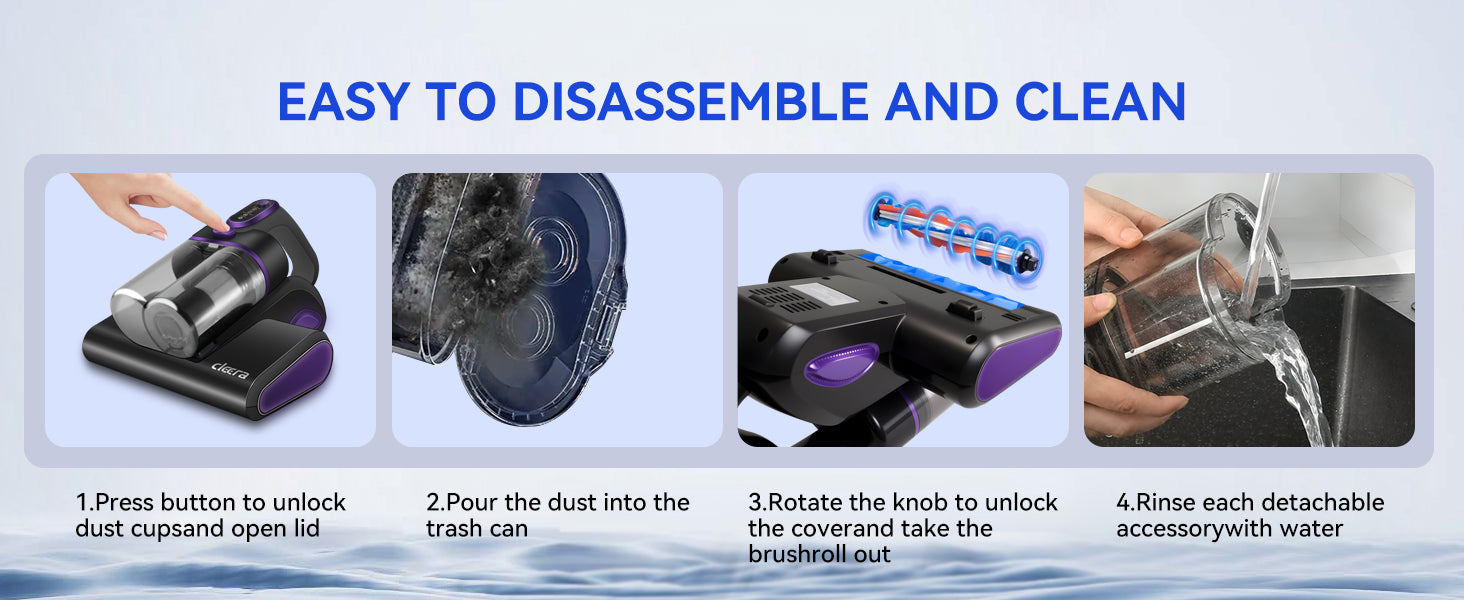 EASY TO DISASSEMBLE AND CLEAN

cleera

1.Press button to unlock dust cupsand open lid

2.Pour the dust into the trash can

3.Rotate the knob to unlock the coverand take the brushroll out

4.Rinse each detachable accessorywith water